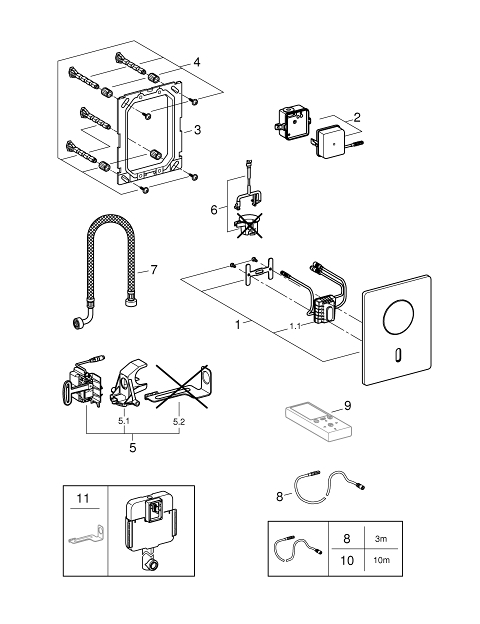 4
3
2
6
7
1
1.1
9
5.1
5.2
5
8
11

| 8 | 3m |
|---|---|
| 10 | 10m |