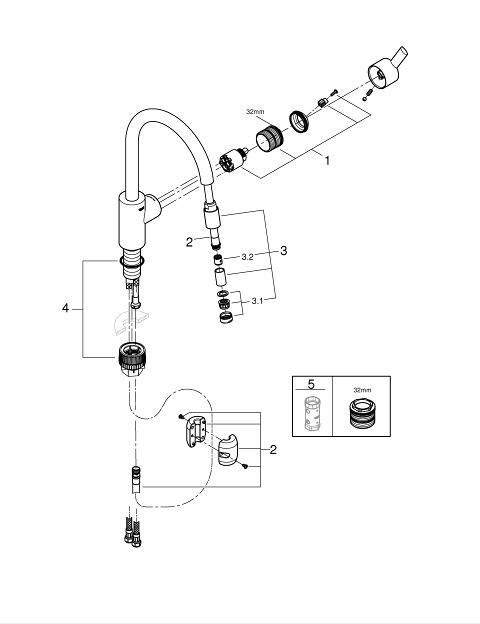 32mm
1
2
3.2
3
3.1
4
5
32mm
2