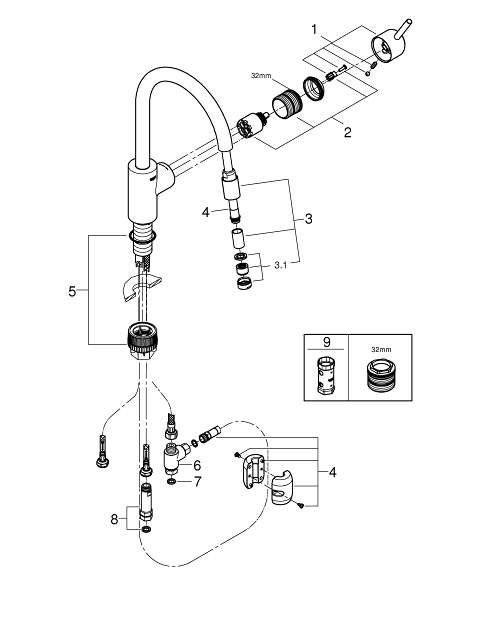 1

32mm

2

4

3

3.1

5

9

32mm

6

7

4

8