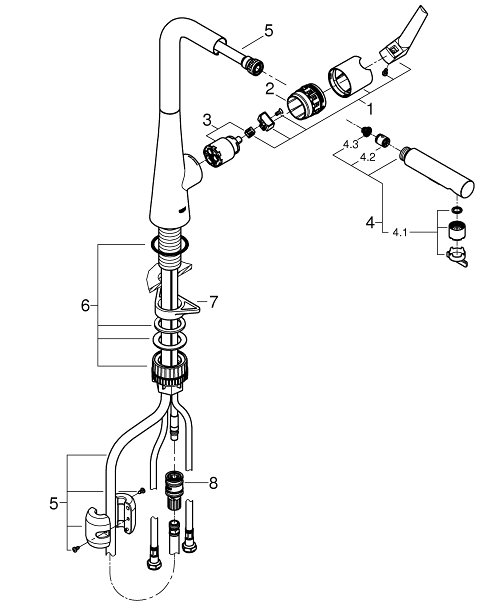 5
2
1
3
4.3
4.2
4
4.1
6
7
8
5