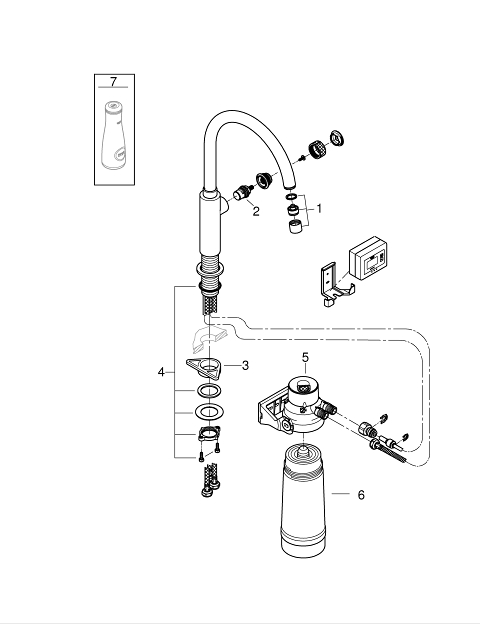 7

2

1

4

3

5

6