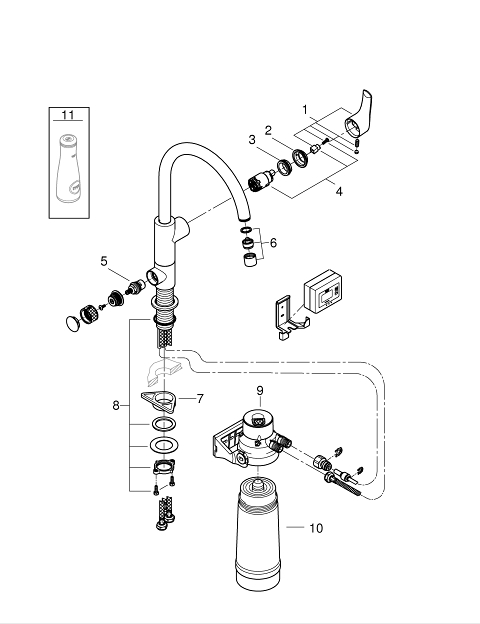 11
1
2
3
4
5
6
7
8
9
10