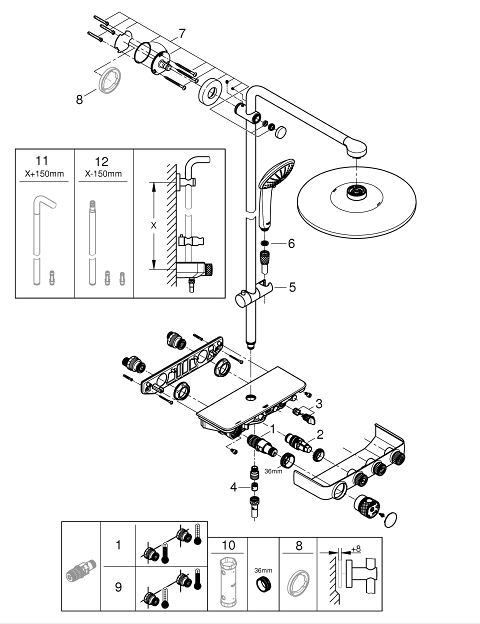 7

8

11
X+150mm

12
X-150mm

X

6

5

3

1

2

36mm

4

1

9

10

36mm

8

+8