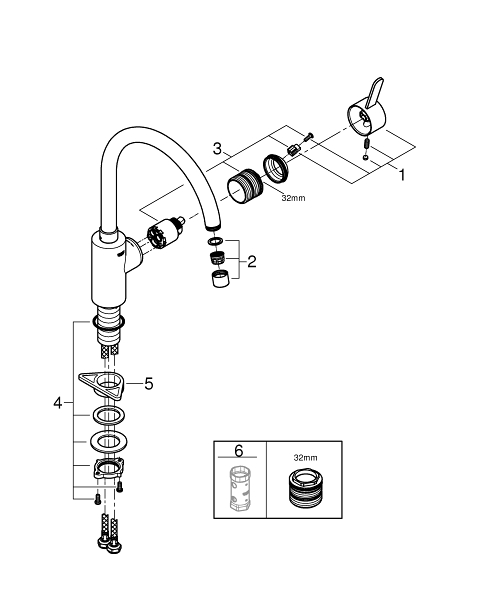 3
1
32mm
2
5
4
6
32mm