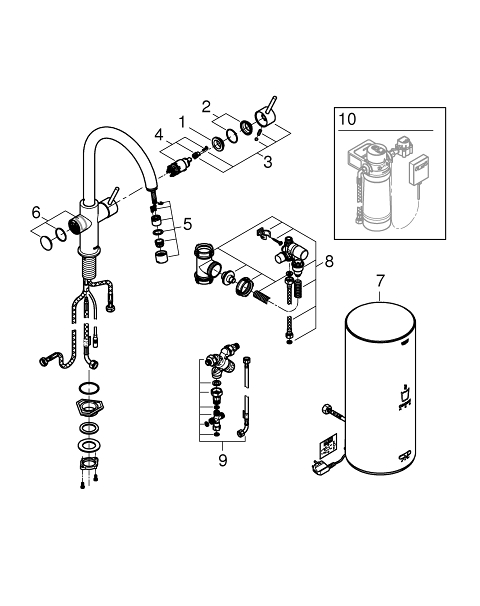 2
1
4
3
10
6
5
8
7
9