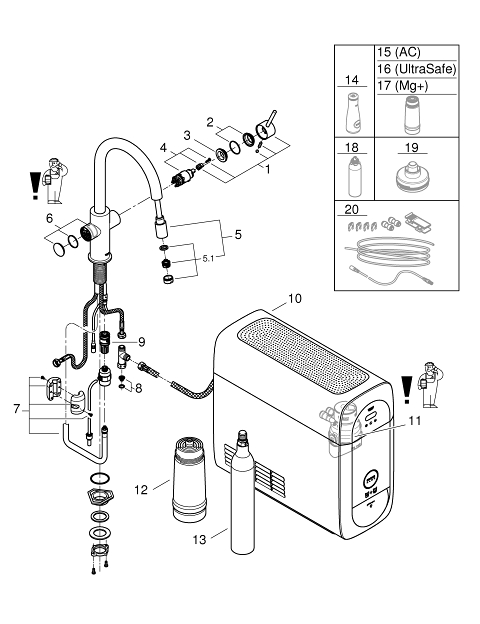 14

15 (AC)
16 (UltraSafe)
17 (Mg+)

18

19

20

2
3
4
1
6
5
5.1
10
9
8
7
11
12
13