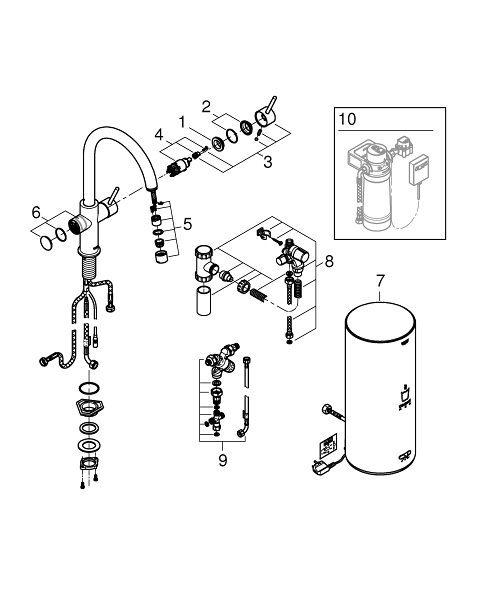 2
1
4
3
10
6
5
8
7
9