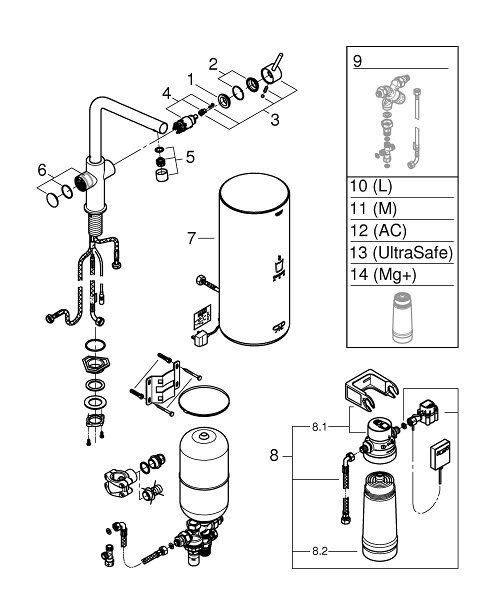 2
1
4
3
5
6
7
9
10 (L)
11 (M)
12 (AC)
13 (UltraSafe)
14 (Mg+)
8.1
8
8.2