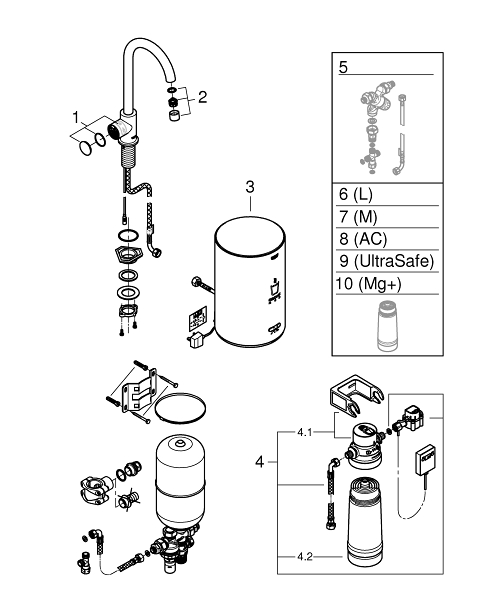 1
2
3
5
6 (L)
7 (M)
8 (AC)
9 (UltraSafe)
10 (Mg+)
4
4.1
4.2