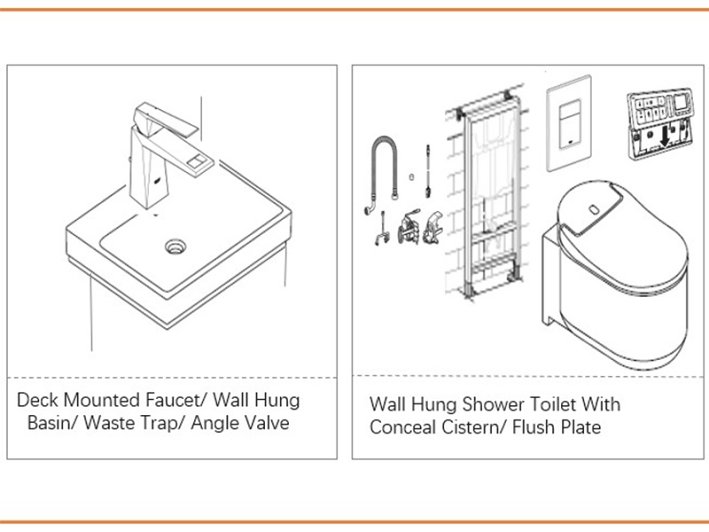 Deck Mounted Faucet/ Wall Hung Basin/ Waste Trap/ Angle Valve

Wall Hung Shower Toilet With Conceal Cistern/ Flush Plate