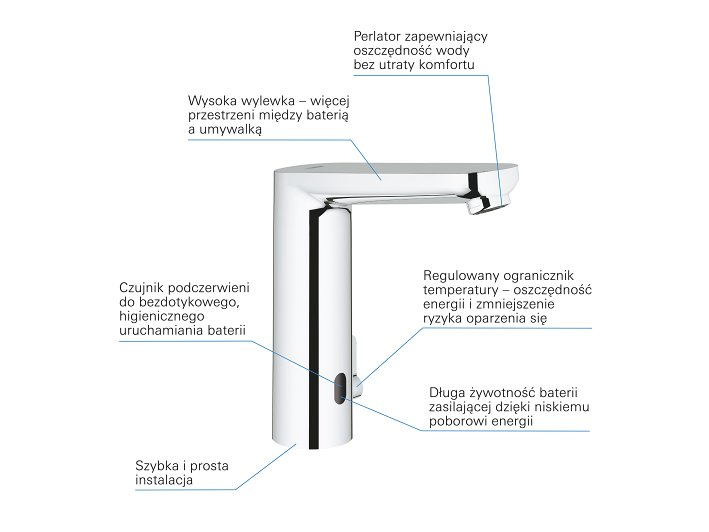 Perlator zapewniający oszczędność wody bez utraty komfortu

Wysoka wylewka – więcej przestrzeni między baterią a umywalką

Regulowany ogranicznik temperatury – oszczędność energii i zmniejszenie ryzyka oparzenia się

Czujnik podczerwieni do bezdotykowego, higienicznego uruchamiania baterii

Długa żywotność baterii zasilającej dzięki niskiemu poborowi energii

Szybka i prosta instalacja